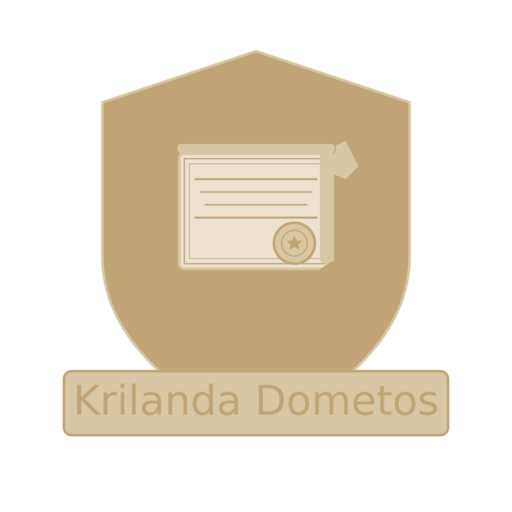 Krilanda Dometos